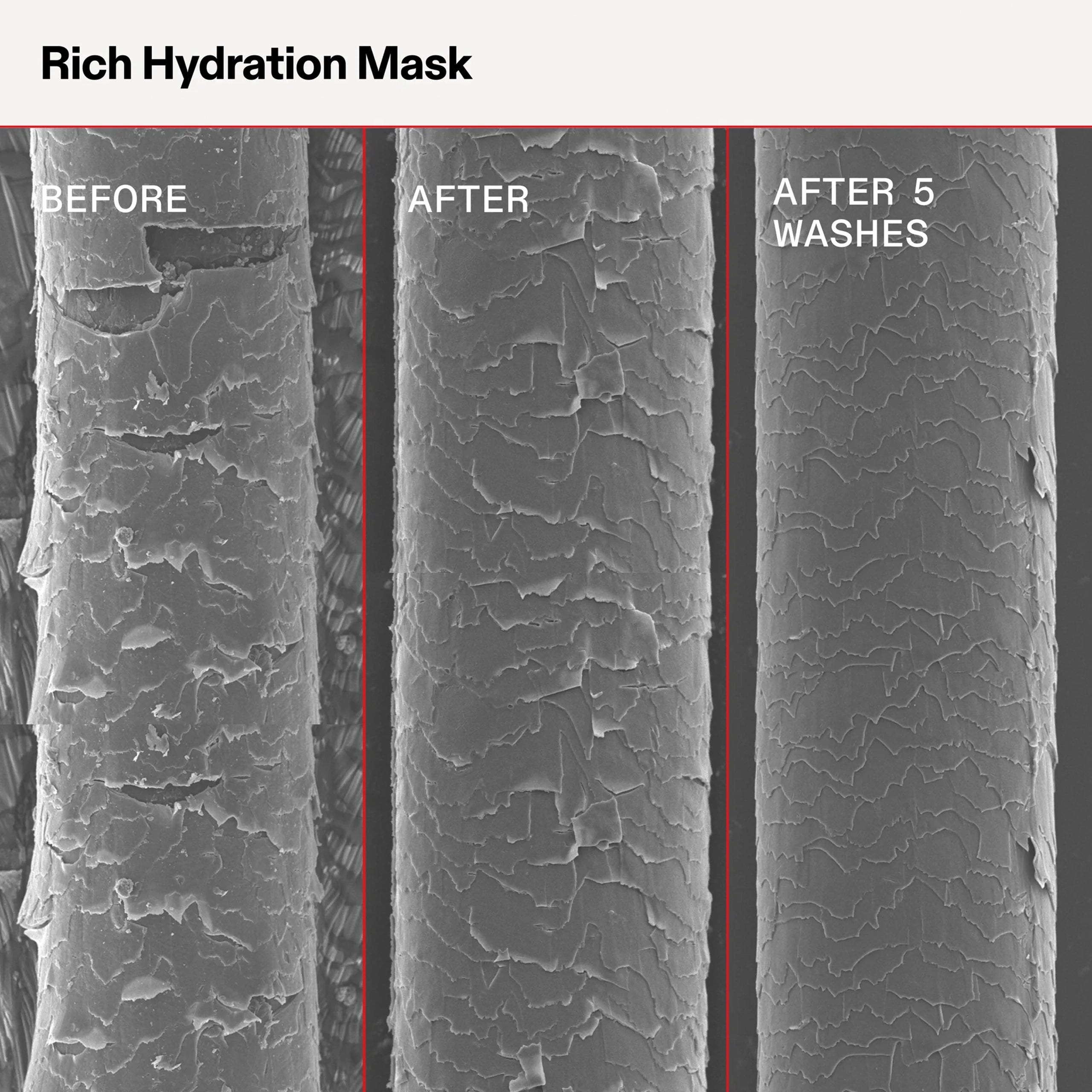 Rich Hydration Mask

BEFORE

AFTER

AFTER 5 WASHES